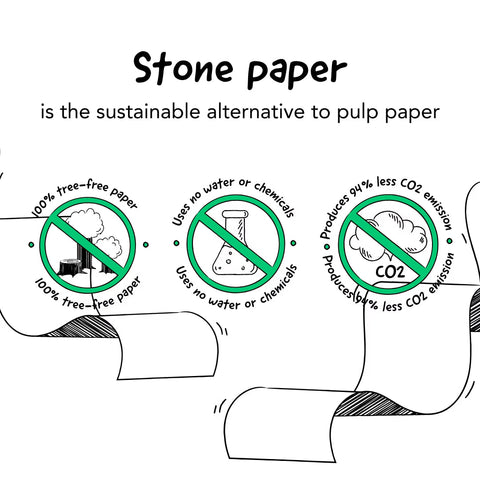 Stone paper

is the sustainable alternative to pulp paper

100% tree-free paper
100% tree-free paper

Uses no water or chemicals
Uses no water or chemicals

Produces 94% less CO2 emission
CO2
Produces 94% less CO2 emission