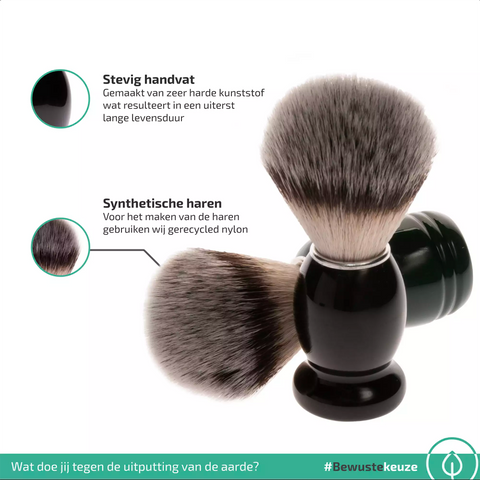 Stevig handvat
Gemaakt van zeer harde kunststof wat resulteert in een uiterst lange levensduur

Synthetische haren
Voor het maken van de haren gebruiken wij gerecycled nylon

Wat doe jij tegen de uitputting van de aarde?

#Bewustekeuze